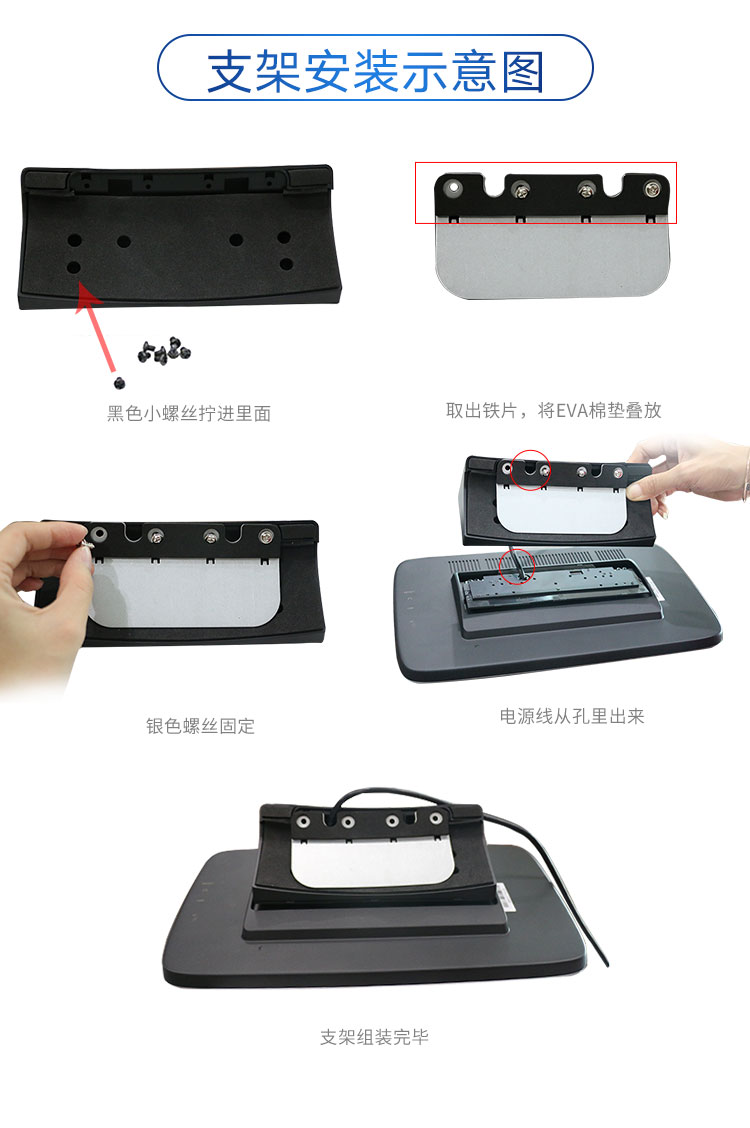 支架安装示意图

黑色小螺丝拧进里面

取出铁片，将EVA棉垫叠放

银色螺丝固定

电源线从孔里出来

支架组装完毕