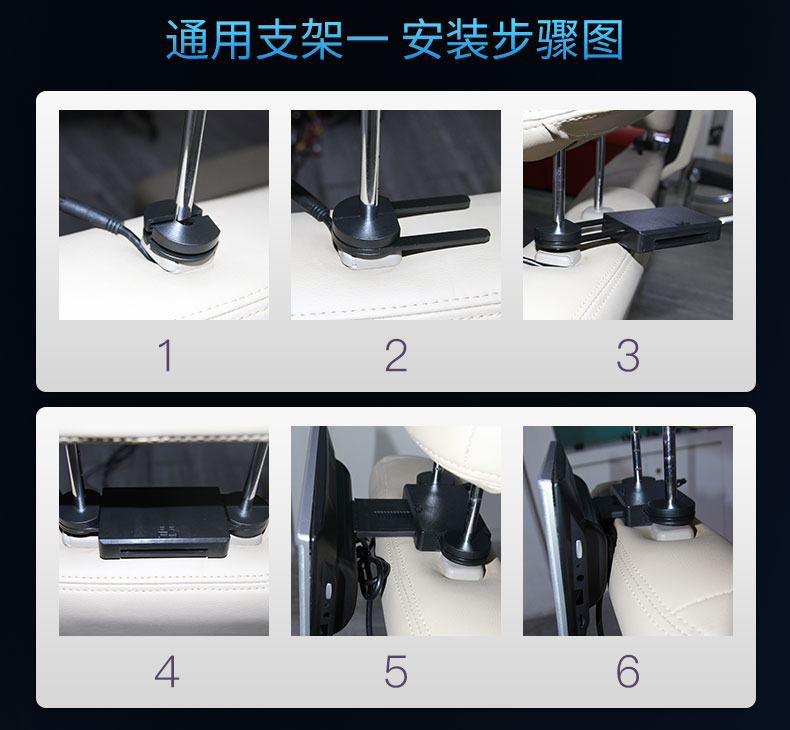 通用支架一 安装步骤图

1

2

3

4

5

6